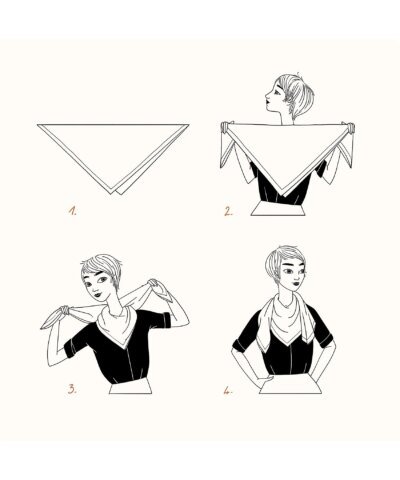 1.

2.

3.

4.